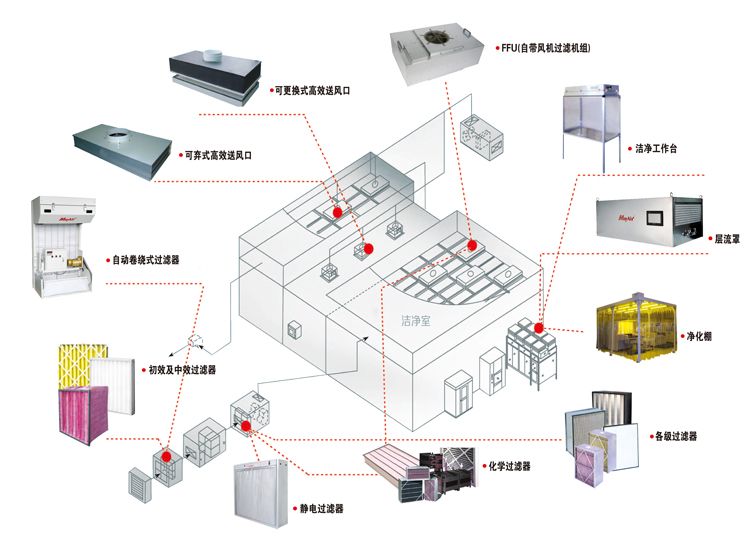 FFU(自带风机过滤机组)

可更换式高效送风口

可弃式高效送风口

洁净工作台

层流罩

自动卷绕式过滤器

洁净室

净化棚

初效及中效过滤器

各级过滤器

化学过滤器

静电过滤器